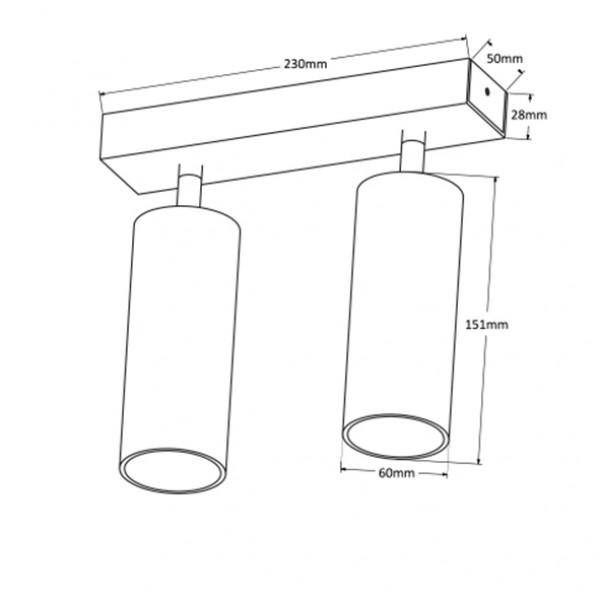 230mm
50mm
28mm
151mm
60mm